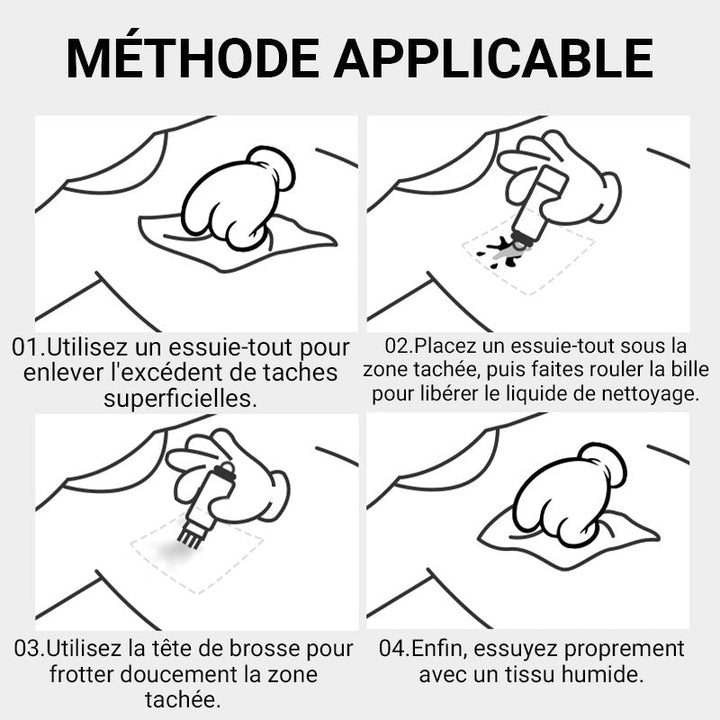 MÉTHODE APPLICABLE

01.Utilisez un essuie-tout pour enlever l'excédent de taches superficielles.

02.Placez un essuie-tout sous la zone tachée, puis faites rouler la bille pour libérer le liquide de nettoyage.

03.Utilisez la tête de brosse pour frotter doucement la zone tachée.

04.Enfin, essuyez proprement avec un tissu humide.